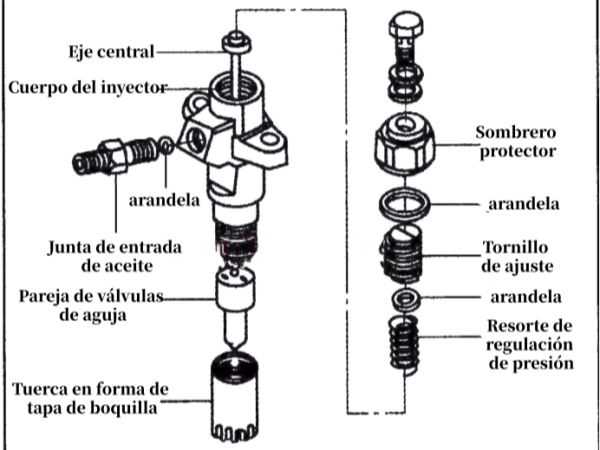 Eje central
Cuerpo del inyector
arandela
Junta de entrada de aceite
Pareja de válvulas de aguja
Tuerca en forma de tapa de boquilla
Sombrero protector
arandela
Tornillo de ajuste
arandela
Resorte de regulación de presión